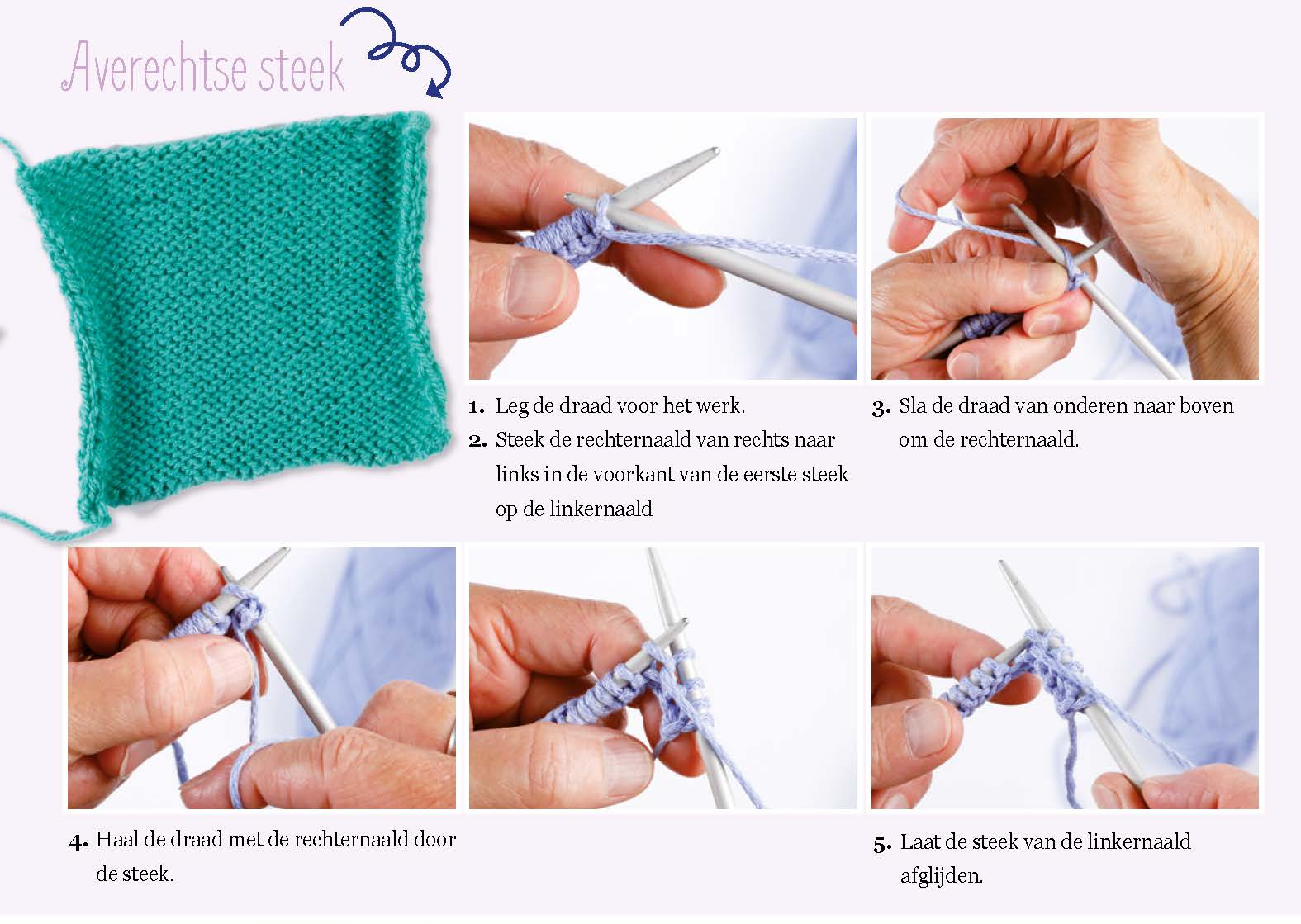 Averechtse steek

1. Leg de draad voor het werk.
2. Steek de rechternaald van rechts naar links in de voorkant van de eerste steek op de linkernaald

3. Sla de draad van onderen naar boven om de rechternaald.

4. Haal de draad met de rechternaald door de steek.

5. Laat de steek van de linkernaald afglijden.