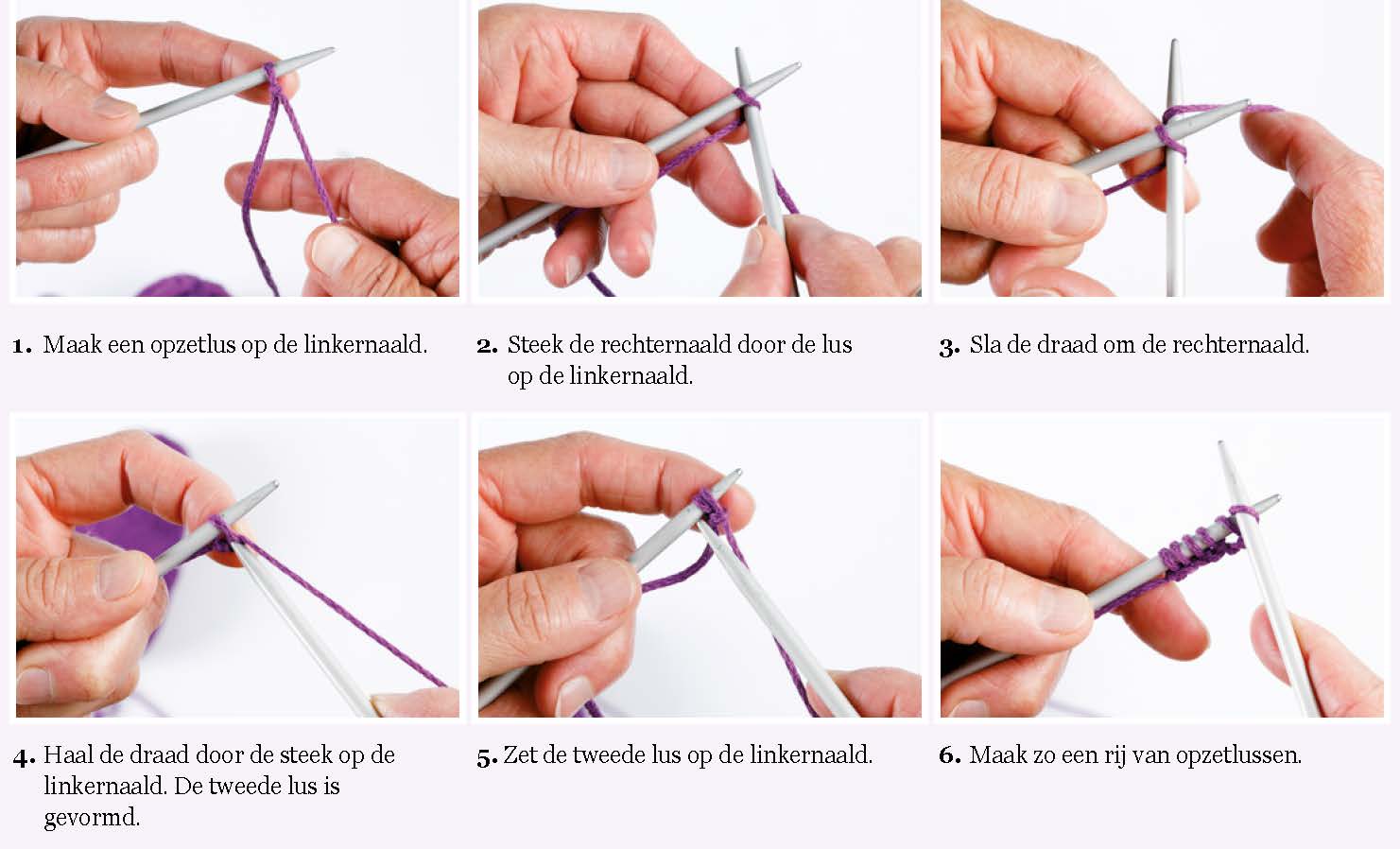 1. Maak een opzetlus op de linkernaald.

2. Steek de rechternaald door de lus op de linkernaald.

3. Sla de draad om de rechternaald.

4. Haal de draad door de steek op de linkernaald. De tweede lus is gevormd.

5. Zet de tweede lus op de linkernaald.

6. Maak zo een rij van opzetlussen.